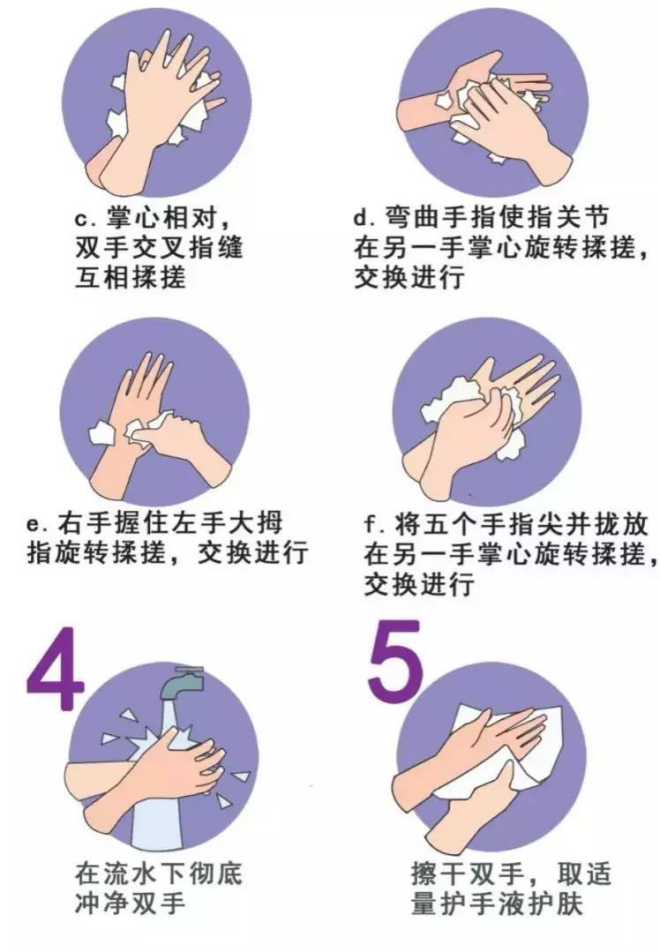 c. 掌心相对，双手交叉指缝互相揉搓

d. 弯曲手指使指关节在另一手掌心旋转揉搓，交换进行

e. 右手握住左手大拇指旋转揉搓，交换进行

f. 将五个手指尖并拢放在另一手掌心旋转揉搓，交换进行

4

在流水下彻底冲净双手

5

擦干双手，取适量护手液护肤